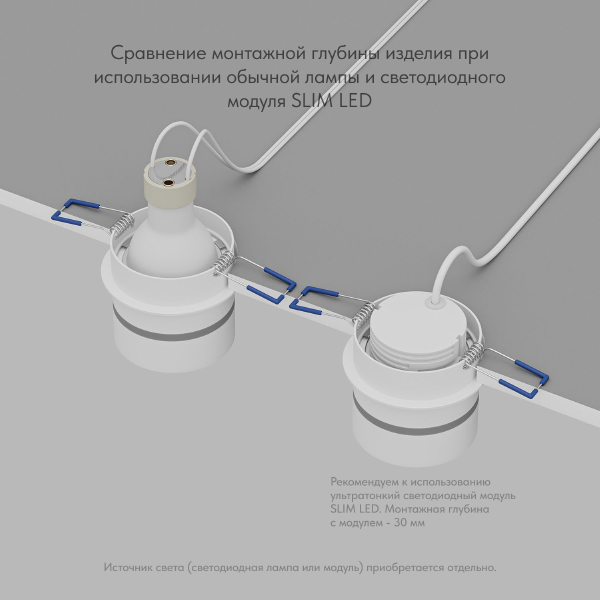 Сравнение монтажной глубины изделия при использовании обычной лампы и светодиодного модуля SLIM LED

Рекомендуем к использованию ультратонкий светодиодный модуль SLIM LED. Монтажная глубина с модулем - 30 мм

Источник света (светодиодная лампа или модуль) приобретается отдельно.