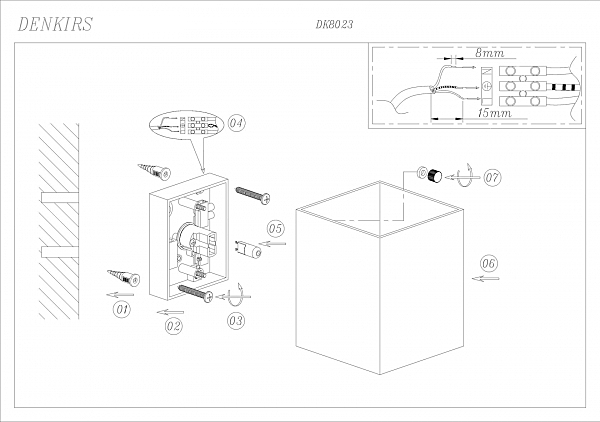 DENKIRS

DK8023

8mm

15mm

04

07

05

06

01

02

03