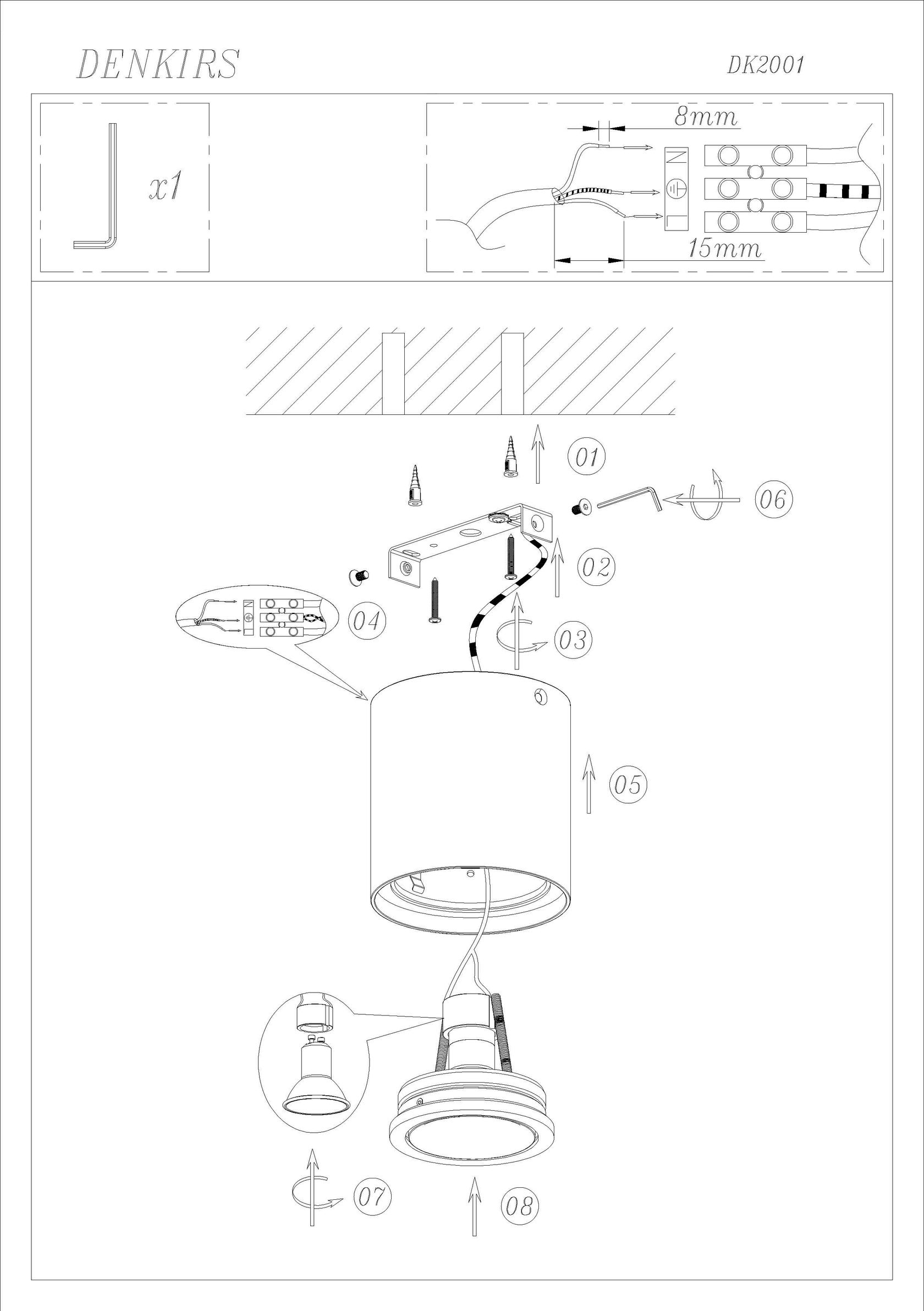 DENKIRS

DK2001

x1

8mm

N

L

15mm

01

06

02

04

03

05

07

08