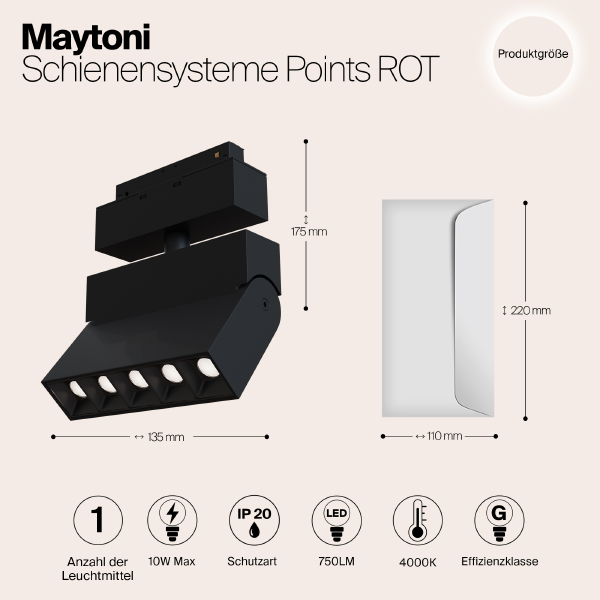 Maytoni
Schienensysteme Points ROT

Produktgröße

↕ 175 mm

↔ 135 mm

↕ 220 mm

↔ 110 mm

1
Anzahl der Leuchtmittel

10W Max

IP 20
Schutzart

LED
750LM

4000K

G
Effizienzklasse