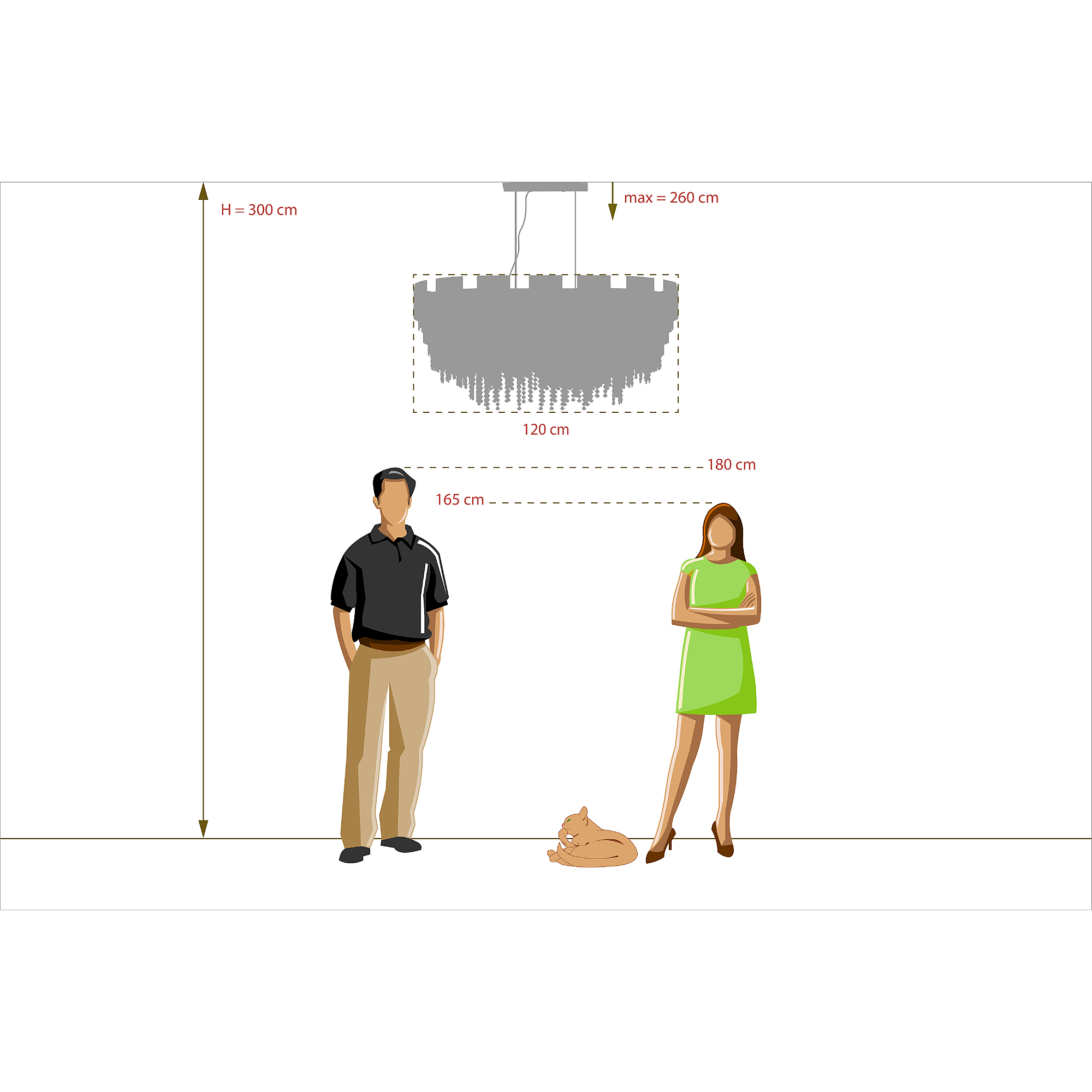 H = 300 cm

max = 260 cm

120 cm

180 cm

165 cm