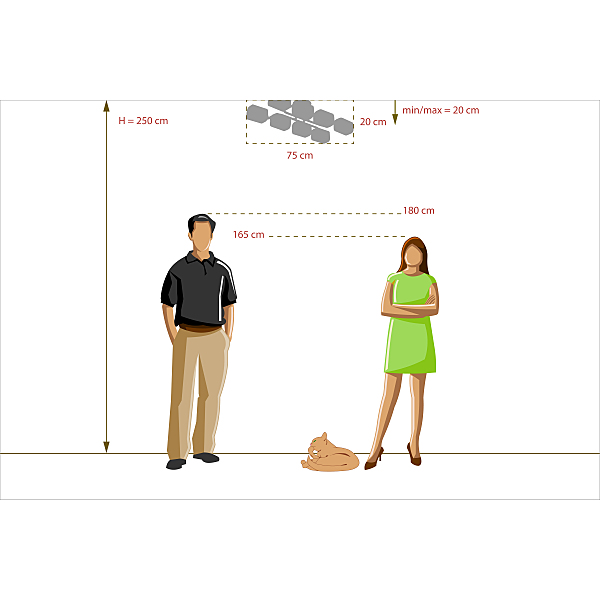 H = 250 cm

20 cm

min/max = 20 cm

75 cm

180 cm

165 cm