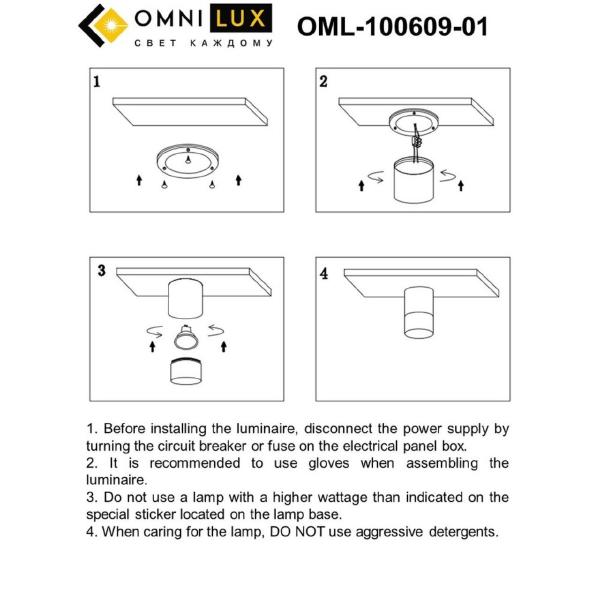 OMNI LUX
СВЕТ КАЖДОМУ

OML-100609-01

1

2

3

4

1. Before installing the luminaire, disconnect the power supply by turning the circuit breaker or fuse on the electrical panel box.
2. It is recommended to use gloves when assembling the luminaire.
3. Do not use a lamp with a higher wattage than indicated on the special sticker located on the lamp base.
4. When caring for the lamp, DO NOT use aggressive detergents.