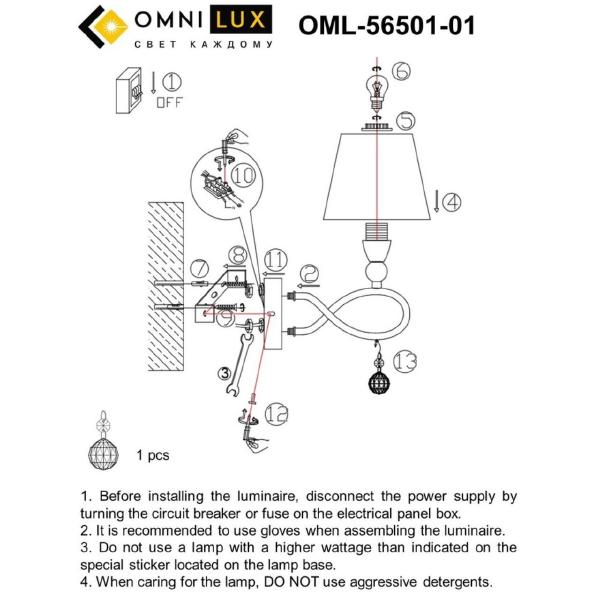 OMNI LUX
СВЕТ КАЖДОМУ
OML-56501-01

1
OFF
6
5
10
4
7
8
11
2
9
3
13
12

1 pcs

1. Before installing the luminaire, disconnect the power supply by turning the circuit breaker or fuse on the electrical panel box.
2. It is recommended to use gloves when assembling the luminaire.
3. Do not use a lamp with a higher wattage than indicated on the special sticker located on the lamp base.
4. When caring for the lamp, DO NOT use aggressive detergents.