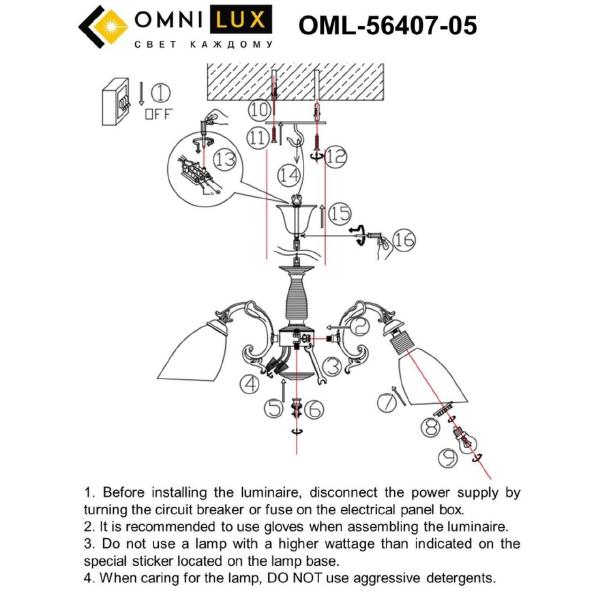 OMNI LUX
СВЕТ КАЖДОМУ

OML-56407-05

1
OFF
10
11
12
13
14
15
16
2
3
4
5
6
7
8
9

1. Before installing the luminaire, disconnect the power supply by turning the circuit breaker or fuse on the electrical panel box.
2. It is recommended to use gloves when assembling the luminaire.
3. Do not use a lamp with a higher wattage than indicated on the special sticker located on the lamp base.
4. When caring for the lamp, DO NOT use aggressive detergents.