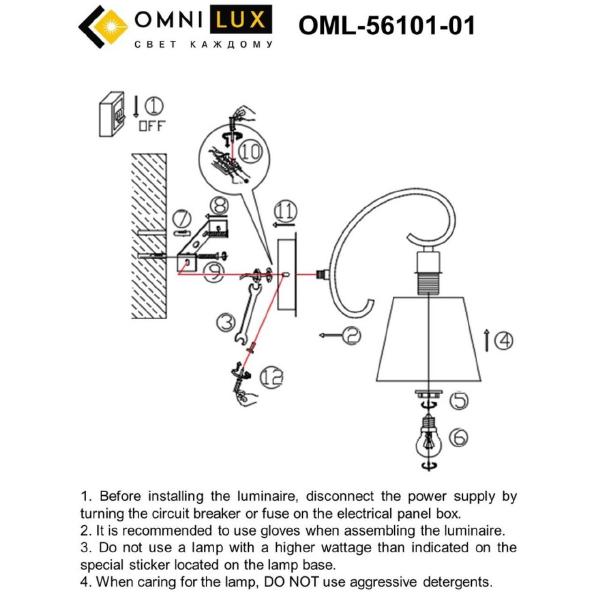 OMNI LUX
СВЕТ КАЖДОМУ

OML-56101-01

1
OFF
10
8
7
11
9
3
2
4
12
5
6

1. Before installing the luminaire, disconnect the power supply by turning the circuit breaker or fuse on the electrical panel box.
2. It is recommended to use gloves when assembling the luminaire.
3. Do not use a lamp with a higher wattage than indicated on the special sticker located on the lamp base.
4. When caring for the lamp, DO NOT use aggressive detergents.