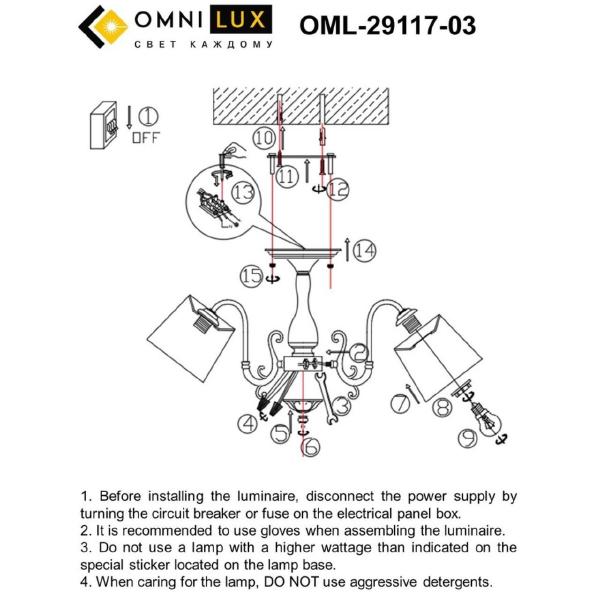 OMNI LUX
СВЕТ КАЖДОМУ

OML-29117-03

1
OFF

10
11
12
13
14
15
2
3
4
5
6
7
8
9

1. Before installing the luminaire, disconnect the power supply by turning the circuit breaker or fuse on the electrical panel box.
2. It is recommended to use gloves when assembling the luminaire.
3. Do not use a lamp with a higher wattage than indicated on the special sticker located on the lamp base.
4. When caring for the lamp, DO NOT use aggressive detergents.