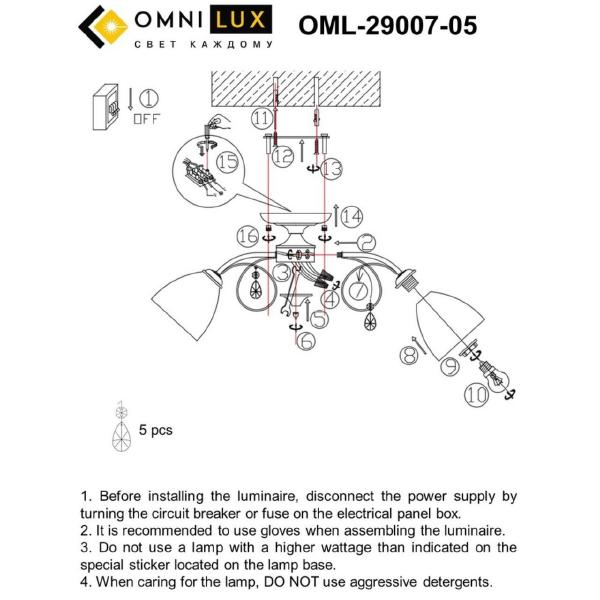 OMNI LUX
СВЕТ КАЖДОМУ
OML-29007-05

1
OFF
11
12
13
15
14
16
2
3
4
7
5
6
8
9
10

5 pcs

1. Before installing the luminaire, disconnect the power supply by turning the circuit breaker or fuse on the electrical panel box.
2. It is recommended to use gloves when assembling the luminaire.
3. Do not use a lamp with a higher wattage than indicated on the special sticker located on the lamp base.
4. When caring for the lamp, DO NOT use aggressive detergents.