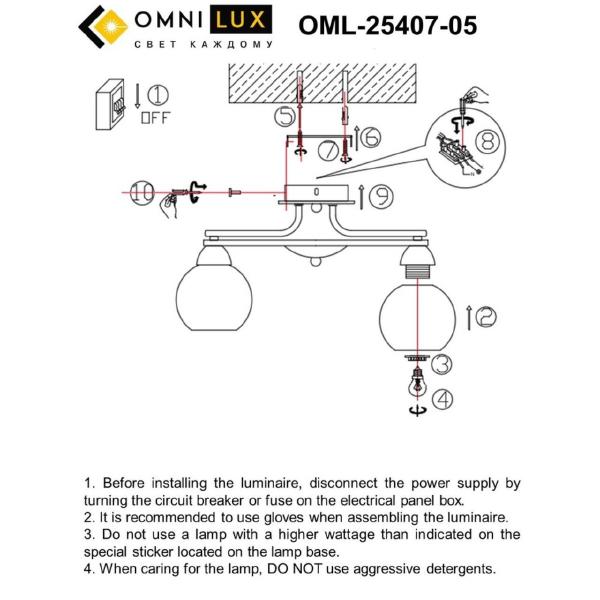 OMNI LUX
СВЕТ КАЖДОМУ

OML-25407-05

1
OFF
5
6
7
8
N
10
9
2
3
4

1. Before installing the luminaire, disconnect the power supply by turning the circuit breaker or fuse on the electrical panel box.
2. It is recommended to use gloves when assembling the luminaire.
3. Do not use a lamp with a higher wattage than indicated on the special sticker located on the lamp base.
4. When caring for the lamp, DO NOT use aggressive detergents.