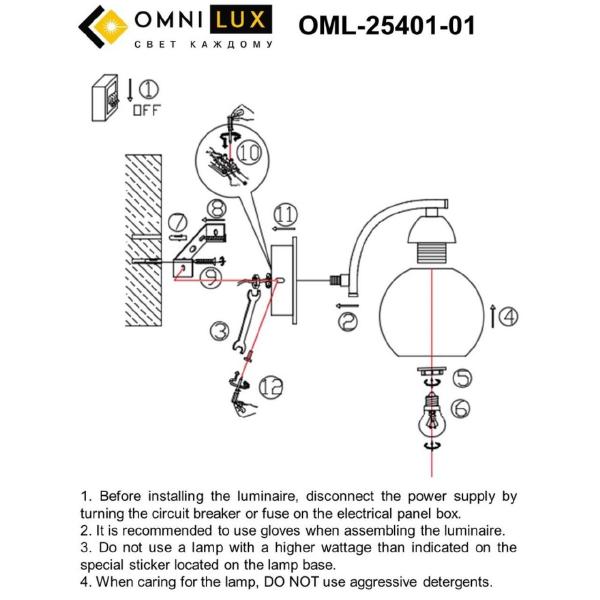 OMNI LUX
СВЕТ КАЖДОМУ

OML-25401-01

1
OFF

10

8

7

11

9

3

2

4

12

5

6

1. Before installing the luminaire, disconnect the power supply by turning the circuit breaker or fuse on the electrical panel box.
2. It is recommended to use gloves when assembling the luminaire.
3. Do not use a lamp with a higher wattage than indicated on the special sticker located on the lamp base.
4. When caring for the lamp, DO NOT use aggressive detergents.