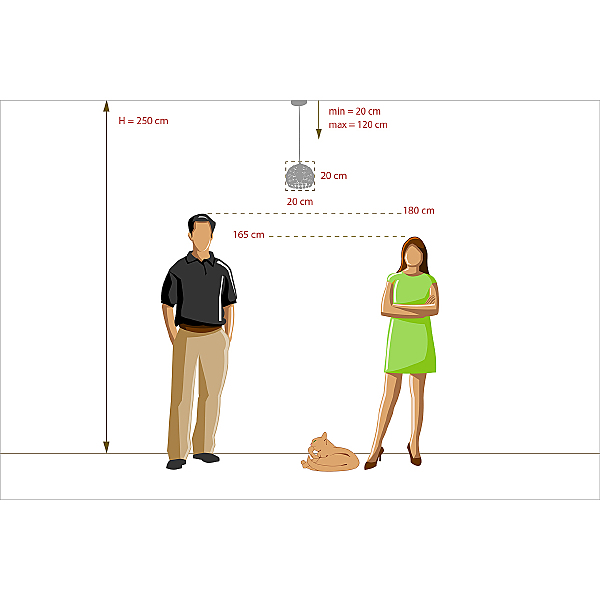 H = 250 cm

min = 20 cm
max = 120 cm

20 cm

20 cm

180 cm

165 cm