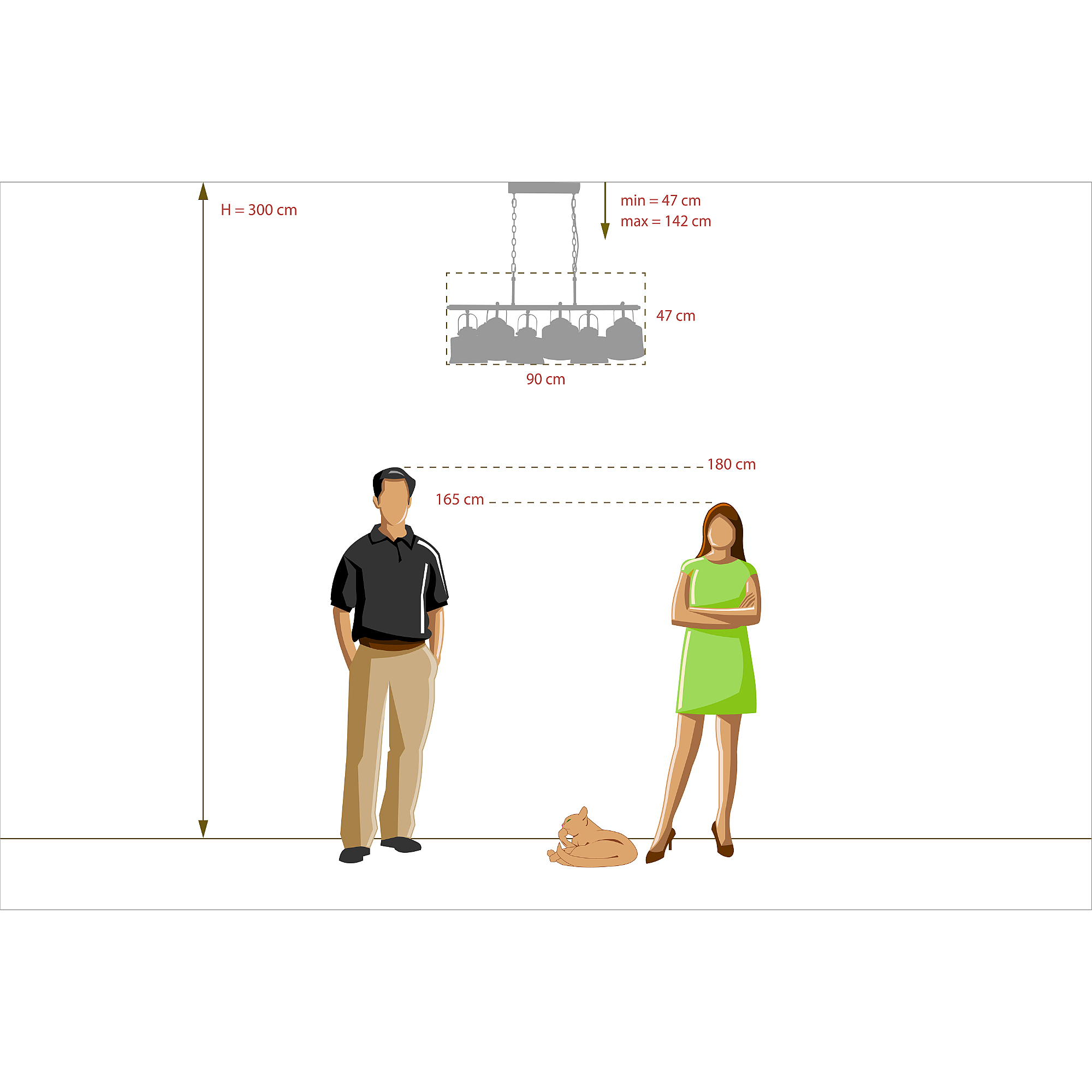 H = 300 cm

min = 47 cm
max = 142 cm

47 cm

90 cm

180 cm

165 cm