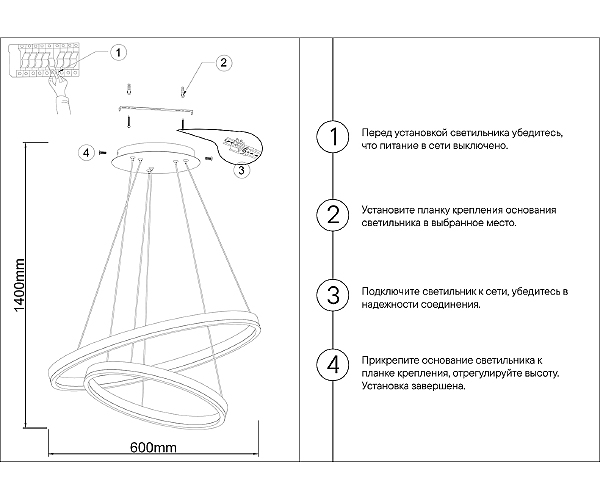 1

2

4

3

1400mm

600mm

1 Перед установкой светильника убедитесь, что питание в сети выключено.

2 Установите планку крепления основания светильника в выбранное место.

3 Подключите светильник к сети, убедитесь в надежности соединения.

4 Прикрепите основание светильника к планке крепления, отрегулируйте высоту. Установка завершена.