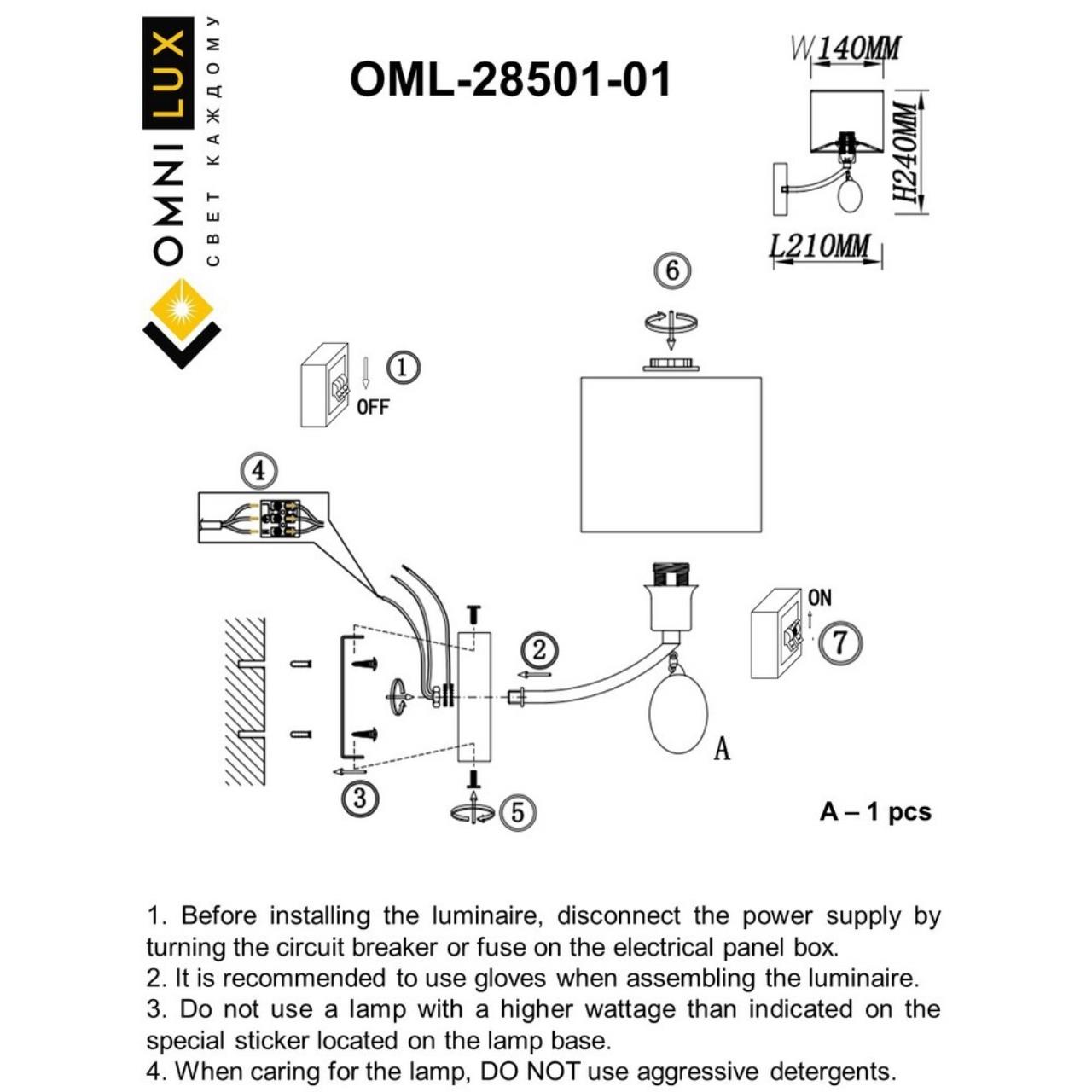 OMNILUX
СВЕТ КАЖДОМУ

OML-28501-01

W140MM
H240MM
L210MM

6

1
OFF

4

2

ON
7

A

3

5

A – 1 pcs

1. Before installing the luminaire, disconnect the power supply by turning the circuit breaker or fuse on the electrical panel box.
2. It is recommended to use gloves when assembling the luminaire.
3. Do not use a lamp with a higher wattage than indicated on the special sticker located on the lamp base.
4. When caring for the lamp, DO NOT use aggressive detergents.