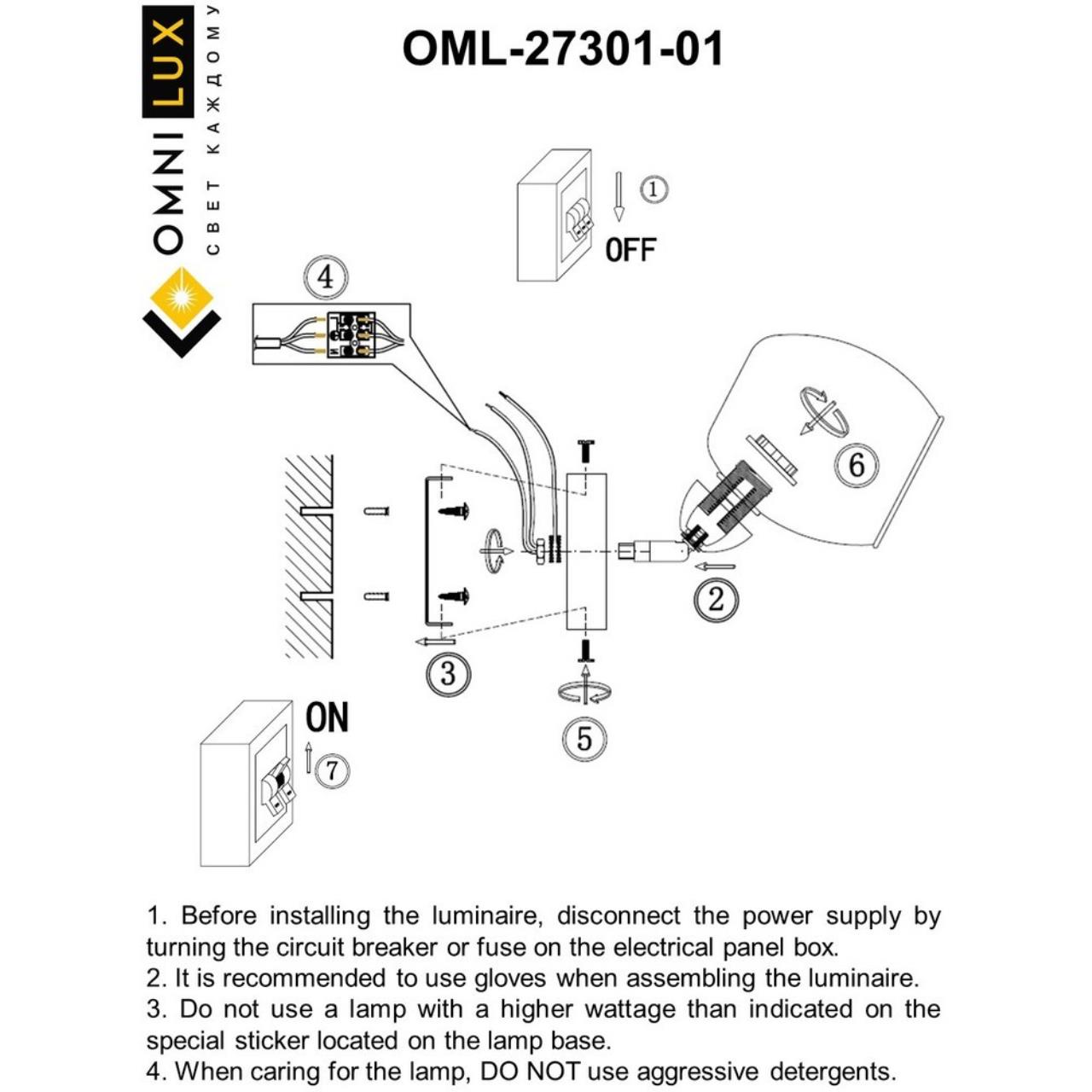 OMNILUX
СВЕТ КАЖДОМУ

OML-27301-01

1
OFF

4

6

2

3

5

ON
7

1. Before installing the luminaire, disconnect the power supply by turning the circuit breaker or fuse on the electrical panel box.
2. It is recommended to use gloves when assembling the luminaire.
3. Do not use a lamp with a higher wattage than indicated on the special sticker located on the lamp base.
4. When caring for the lamp, DO NOT use aggressive detergents.