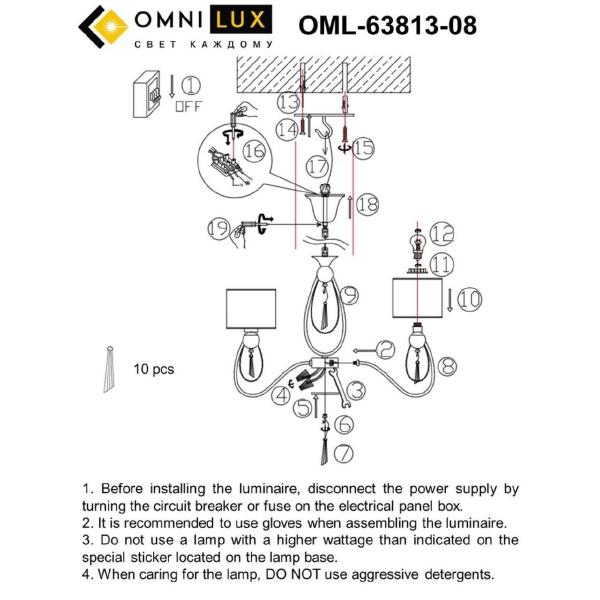 OMNI LUX
СВЕТ КАЖДОМУ
OML-63813-08

1
OFF
13
14
15
16
17
18
19
12
11
10
9
8
2
3
4
5
6
7
10 pcs

1. Before installing the luminaire, disconnect the power supply by turning the circuit breaker or fuse on the electrical panel box.
2. It is recommended to use gloves when assembling the luminaire.
3. Do not use a lamp with a higher wattage than indicated on the special sticker located on the lamp base.
4. When caring for the lamp, DO NOT use aggressive detergents.