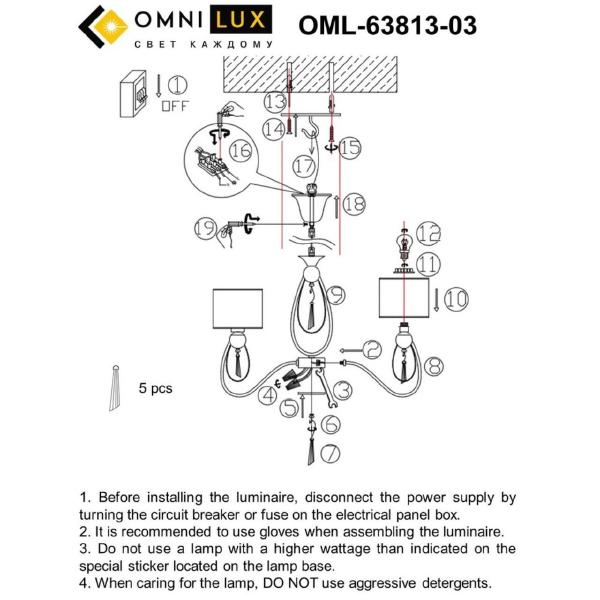 OMNI LUX
СВЕТ КАЖДОМУ

OML-63813-03

1
OFF

13
14
15
16
17
18
19
12
11
10
9
8
2
3
4
5
6
7

5 pcs

1. Before installing the luminaire, disconnect the power supply by turning the circuit breaker or fuse on the electrical panel box.
2. It is recommended to use gloves when assembling the luminaire.
3. Do not use a lamp with a higher wattage than indicated on the special sticker located on the lamp base.
4. When caring for the lamp, DO NOT use aggressive detergents.