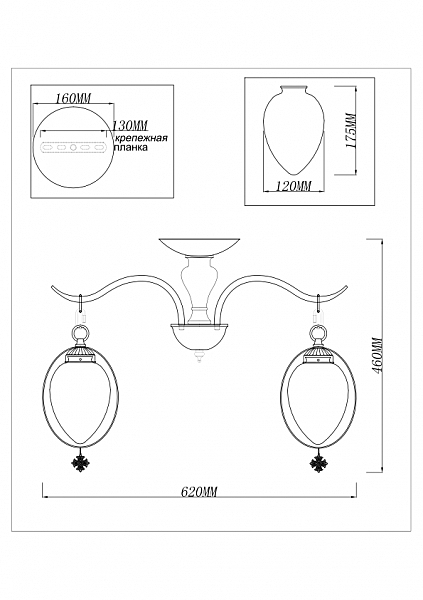 160MM
130MM
крепежная планка
175MM
120MM
460MM
620MM