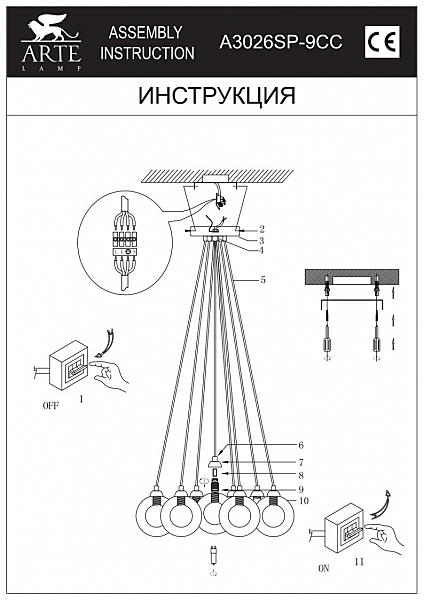 ARTE LAMP

ASSEMBLY INSTRUCTION

A3026SP-9CC

CE

ИНСТРУКЦИЯ

2
3
4
5

OFF 1

6
7
8
9
10

ON 11