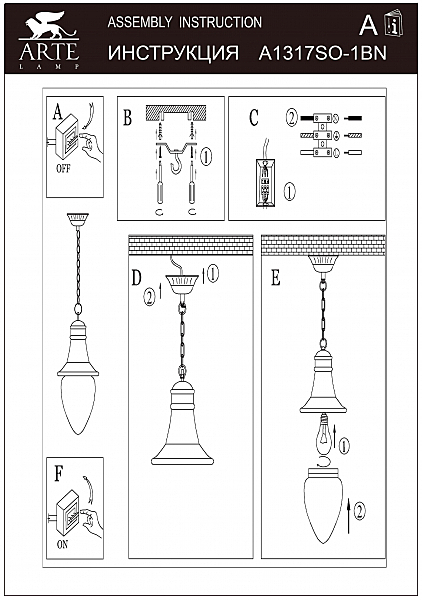 ARTE
LAMP

ASSEMBLY INSTRUCTION

ИНСТРУКЦИЯ A1317SO-1BN

A

A

OFF

B

①

C

②

①

D

①

②

E

①

②

F

ON