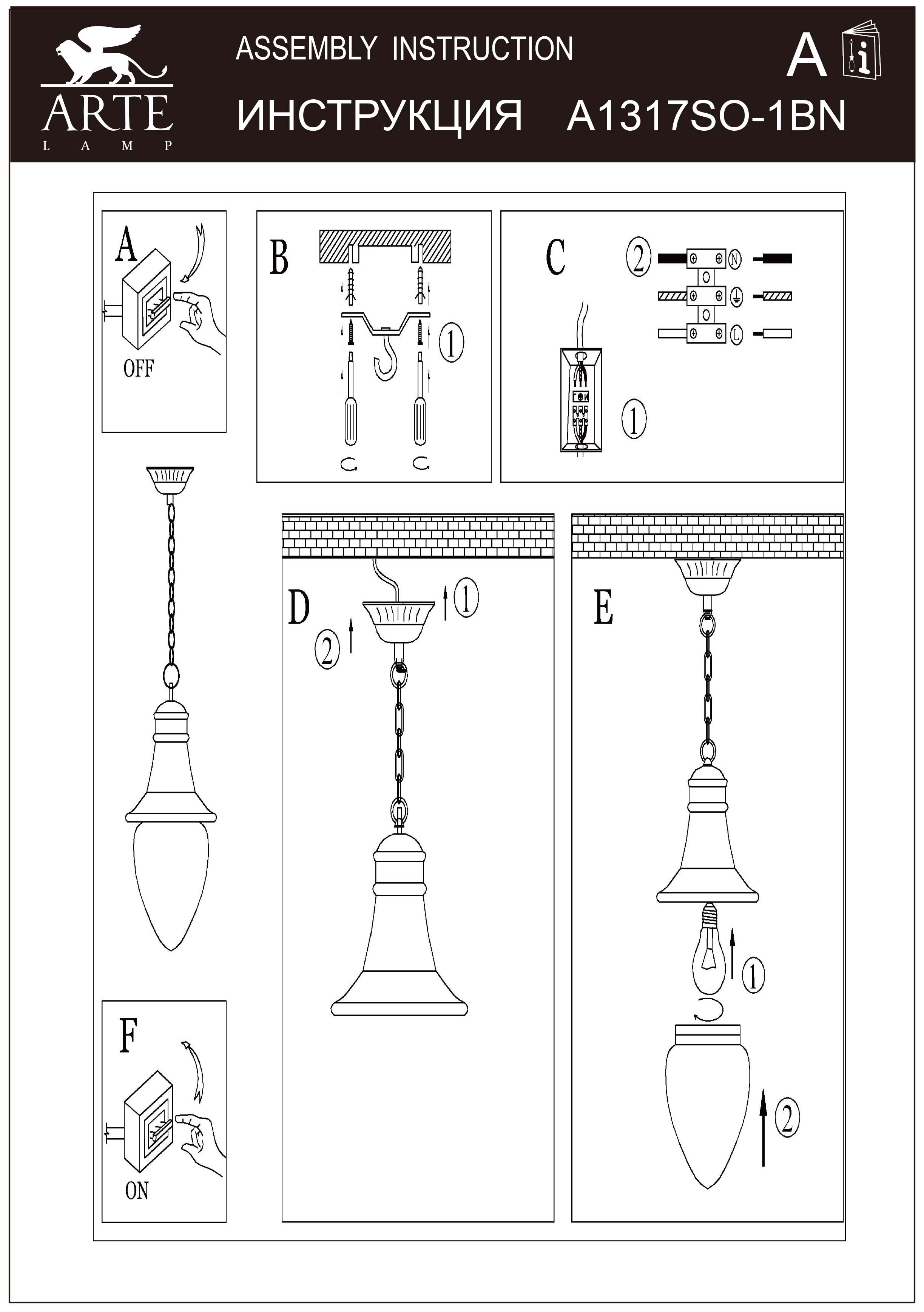 ARTE
LAMP

ASSEMBLY INSTRUCTION

ИНСТРУКЦИЯ A1317SO-1BN

A

A

OFF

B

1

C

2

N

L

1

D

1

2

E

1

2

F

ON