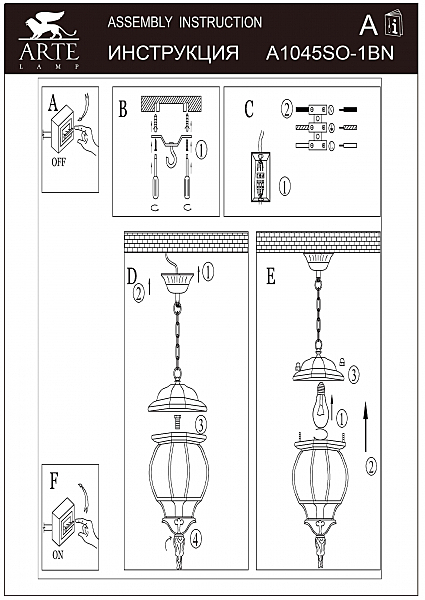 ARTE
LAMP

ASSEMBLY INSTRUCTION
ИНСТРУКЦИЯ

A

A1045SO-1BN

A
OFF

B
1

C
2
1

D
1
2
3
4

E
3
1
2

F
ON