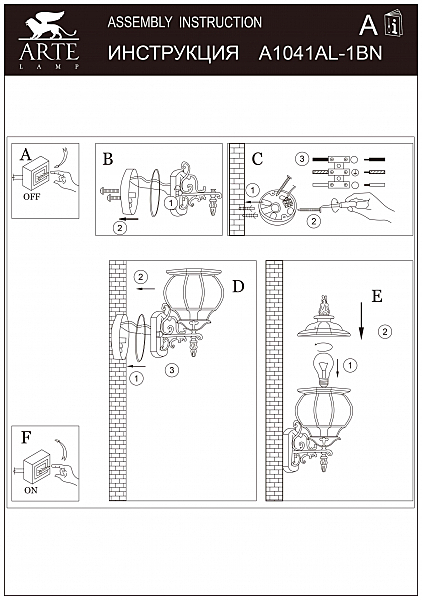 ARTE
LAMP

ASSEMBLY INSTRUCTION
ИНСТРУКЦИЯ A1041AL-1BN

A i

A
OFF

B
1
2

C
3
1
2

D
2
1
3

E
2
1

F
ON