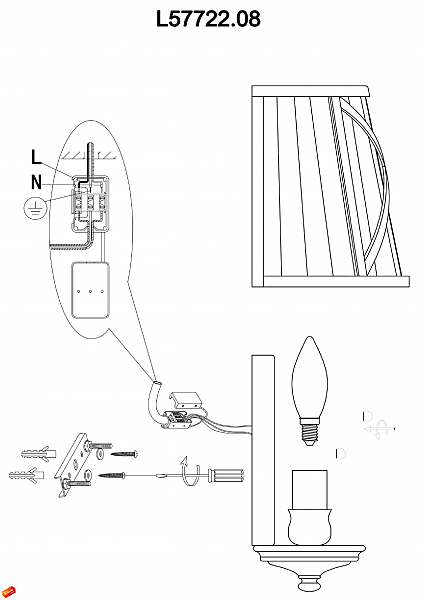 L57722.08

L

N