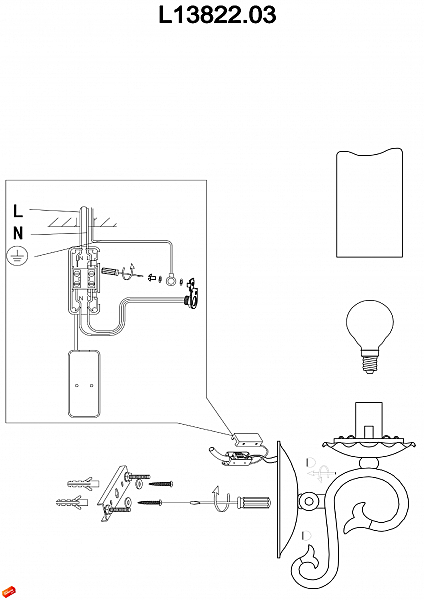 L13822.03

L

N