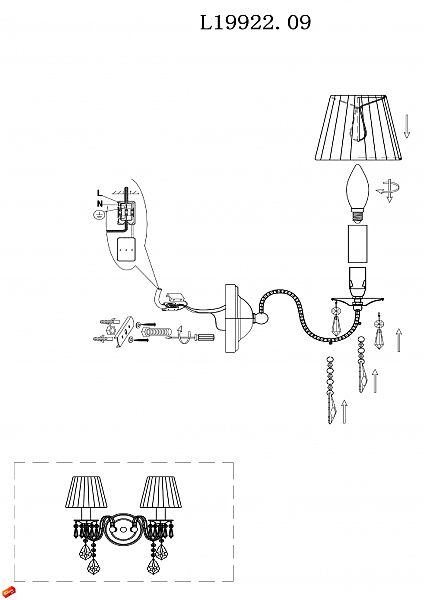 L19922. 09

L
N