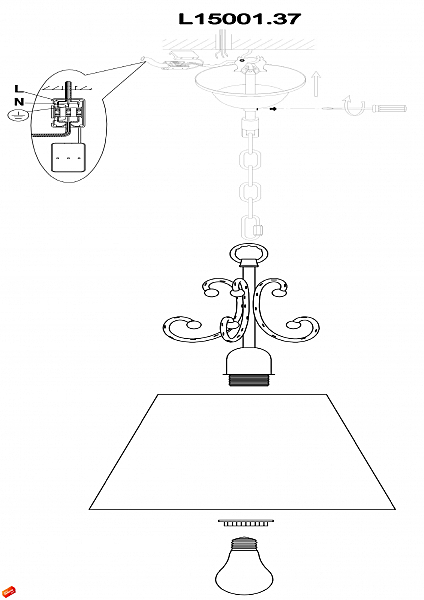 L15001.37

L
N