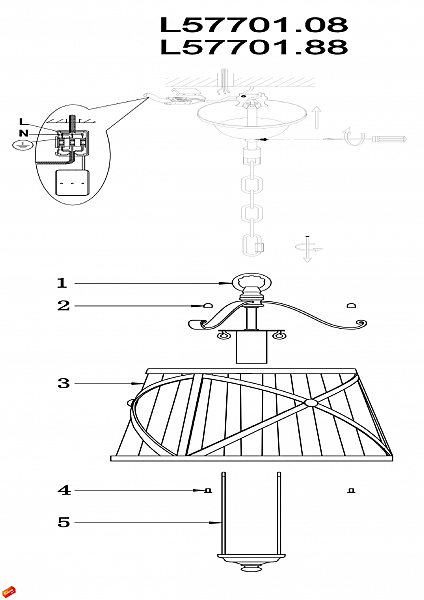 L57701.08
L57701.88

L
N

1
2
3
4
5