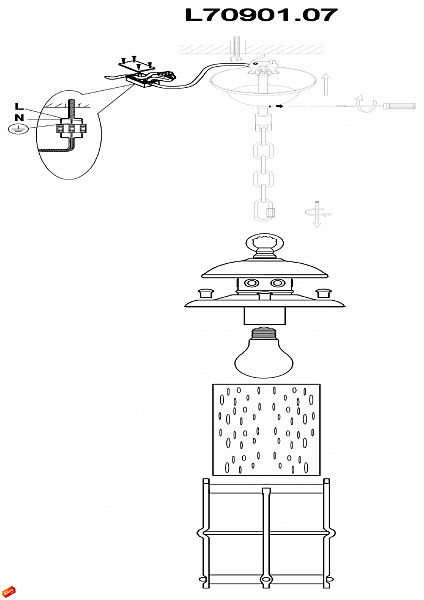 L70901.07

L
N