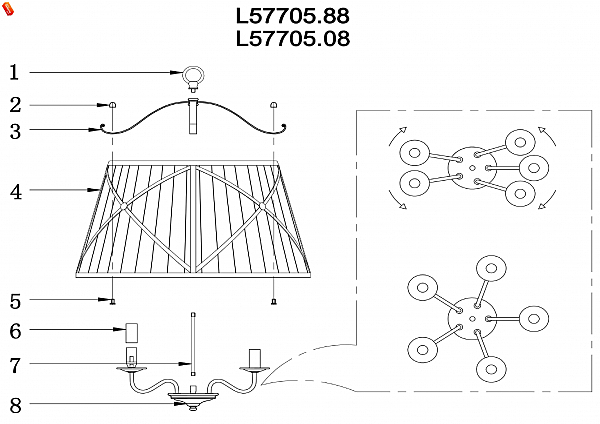 L57705.88
L57705.08

1
2
3
4
5
6
7
8