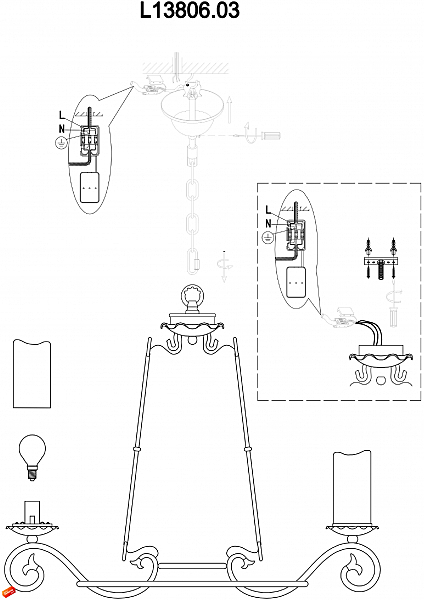 L13806.03

L
N

L
N