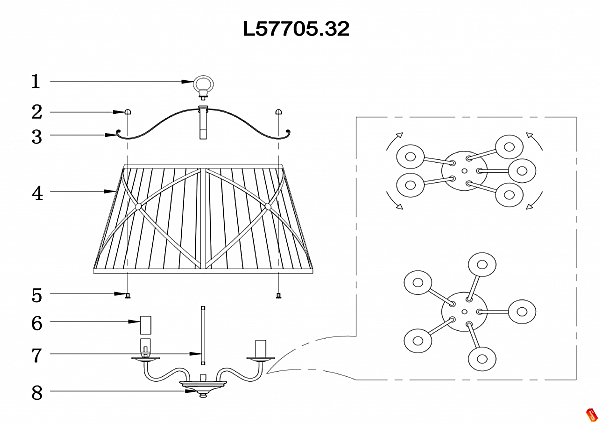 L57705.32

1
2
3
4
5
6
7
8