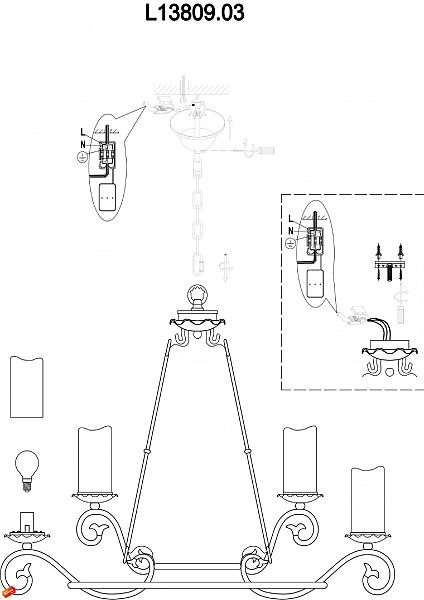 L13809.03

L
N

L
N