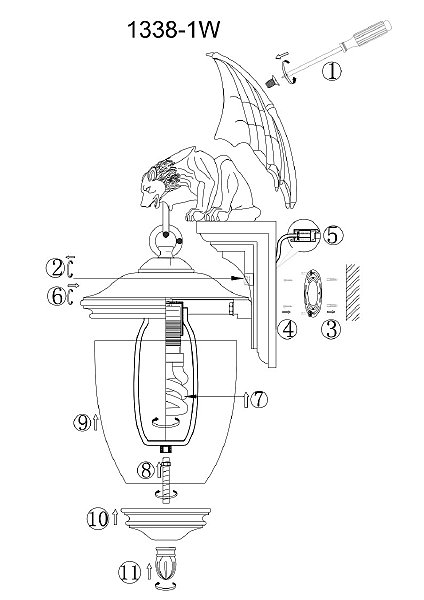 1338-1W

①

⑤

②

⑥

④

③

⑦

⑨

⑧

⑩

⑪