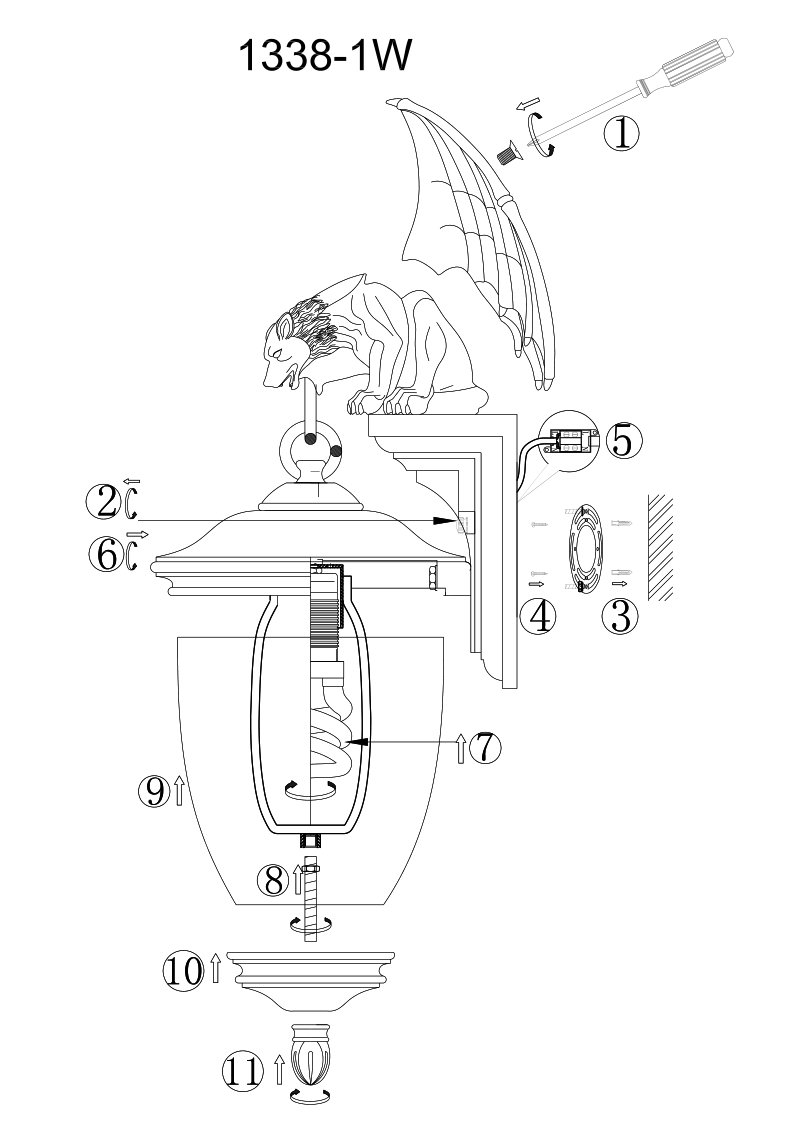 1338-1W

1

5

2

6

4

3

7

9

8

10

11