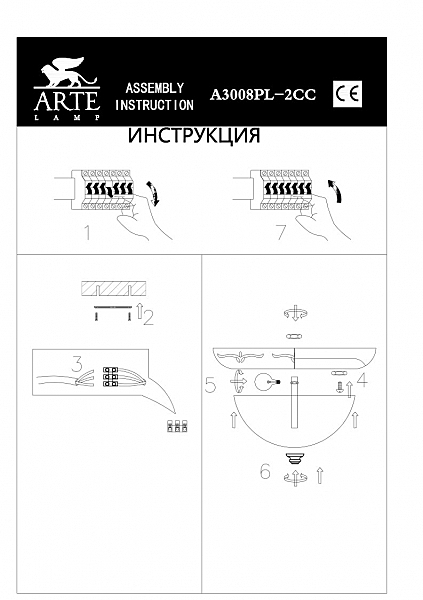 ARTE
LAMP

ASSEMBLY INSTRUCTION

A3008PL-2CC

CE

ИНСТРУКЦИЯ

1

7

2

3

5

4

6