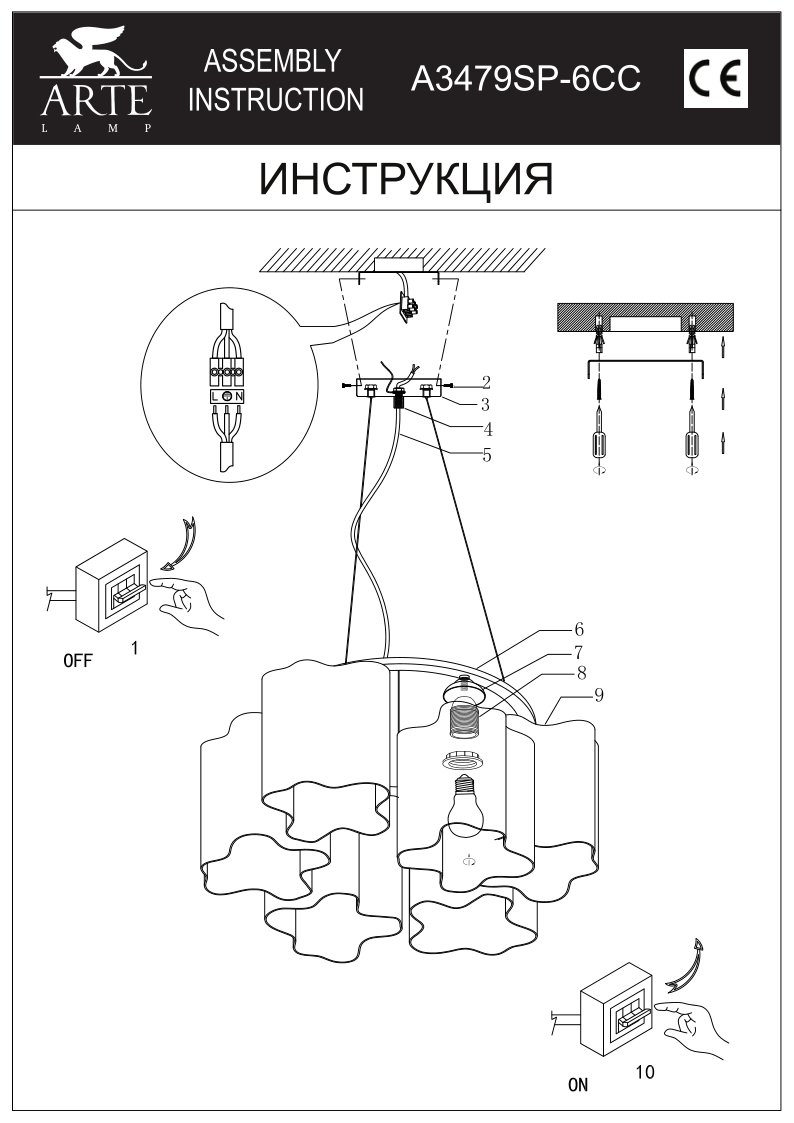 ARTE
LAMP

ASSEMBLY INSTRUCTION

A3479SP-6CC

CE

ИНСТРУКЦИЯ

L N

2
3
4
5

OFF
1

6
7
8
9

ON
10