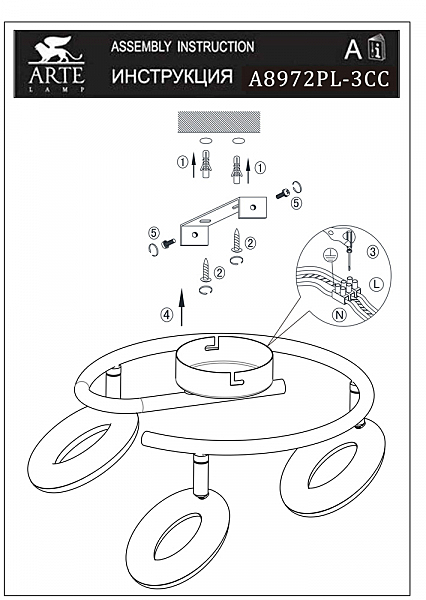 ARTE
LAMP
ASSEMBLY INSTRUCTION
ИНСТРУКЦИЯ
A
A8972PL-3CC

①
①
⑤
⑤
②
②
③
L
N
④