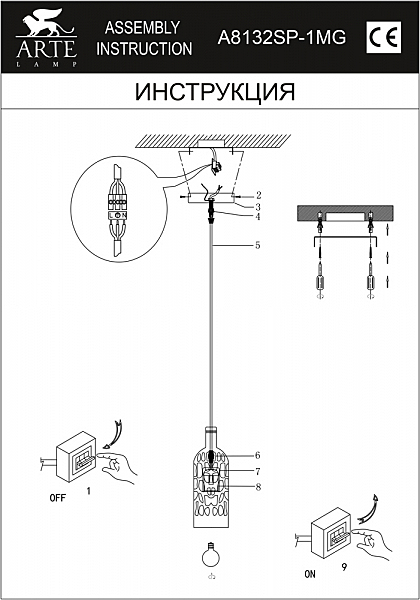 ARTE
LAMP

ASSEMBLY INSTRUCTION

A8132SP-1MG

CE

ИНСТРУКЦИЯ

L N

2
3
4
5

6
7
8

OFF
1

ON
9