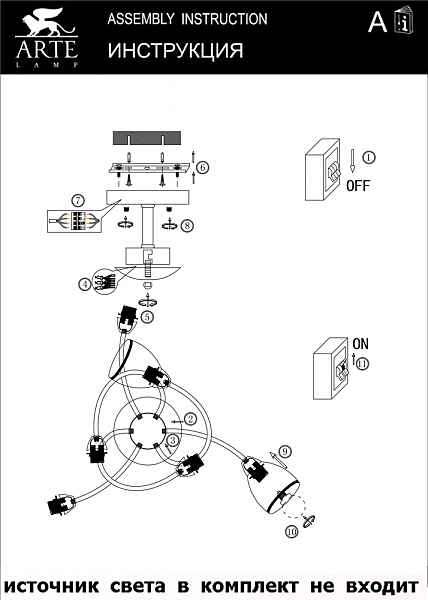 ARTE
LAMP
ASSEMBLY INSTRUCTION
ИНСТРУКЦИЯ
A

1
OFF
6
7
8
4
5
ON
11
2
3
9
10

источник света в комплект не входит