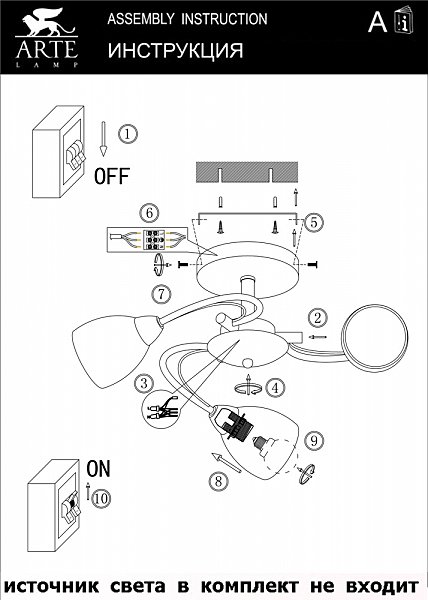 ARTE
LAMP

ASSEMBLY INSTRUCTION
ИНСТРУКЦИЯ

A

1
OFF

6
5
7
2
3
4
9
8
ON
10

источник света в комплект не входит