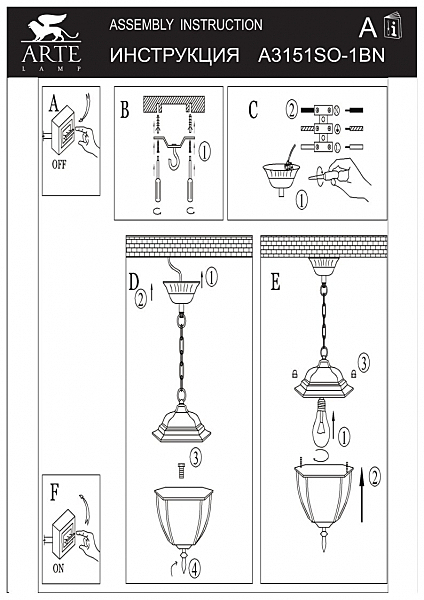 ARTE LAMP

ASSEMBLY INSTRUCTION

ИНСТРУКЦИЯ A3151SO-1BN

A

A

OFF

B

1

C

2

1

D

1

2

3

4

E

3

1

2

F

ON