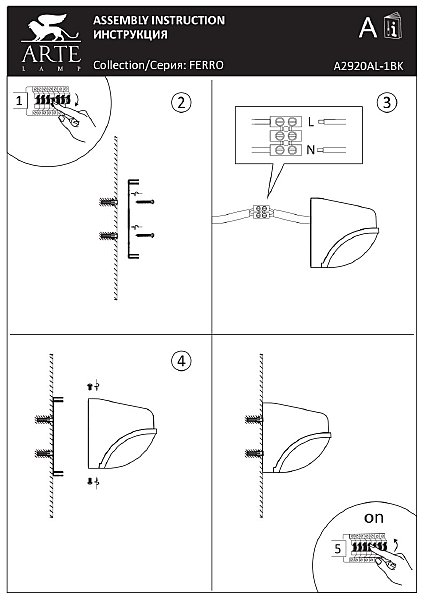 ARTE
LAMP

ASSEMBLY INSTRUCTION
ИНСТРУКЦИЯ

Collection/Серия: FERRO

A

A2920AL-1BK

1

2

3

L

N

4

on

5