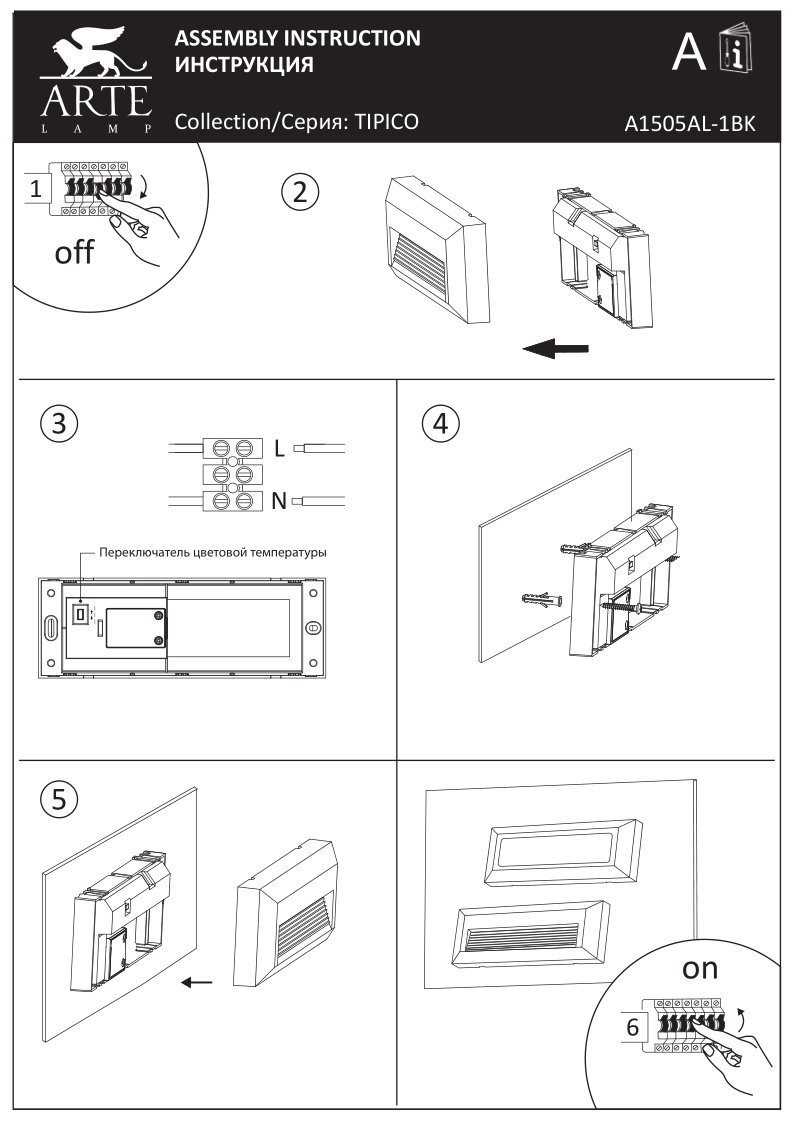 ARTE
LAMP

ASSEMBLY INSTRUCTION
ИНСТРУКЦИЯ

Collection/Серия: TIPICO

A

A1505AL-1BK

1

off

2

3

L

N

Переключатель цветовой температуры

4

5

on

6