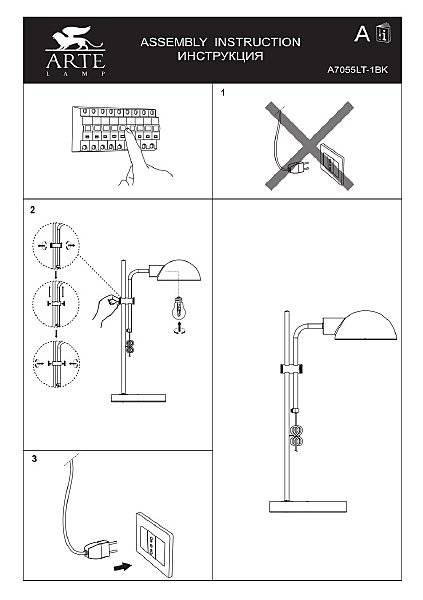 ARTE
LAMP

ASSEMBLY INSTRUCTION
ИНСТРУКЦИЯ

A

A7055LT-1BK

1

2

3