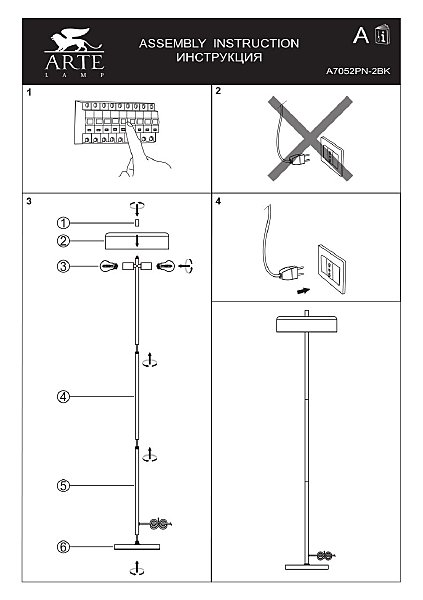 ARTE
LAMP

ASSEMBLY INSTRUCTION
ИНСТРУКЦИЯ

A

A7052PN-2BK

1

2

3

①
②
③
④
⑤
⑥

4